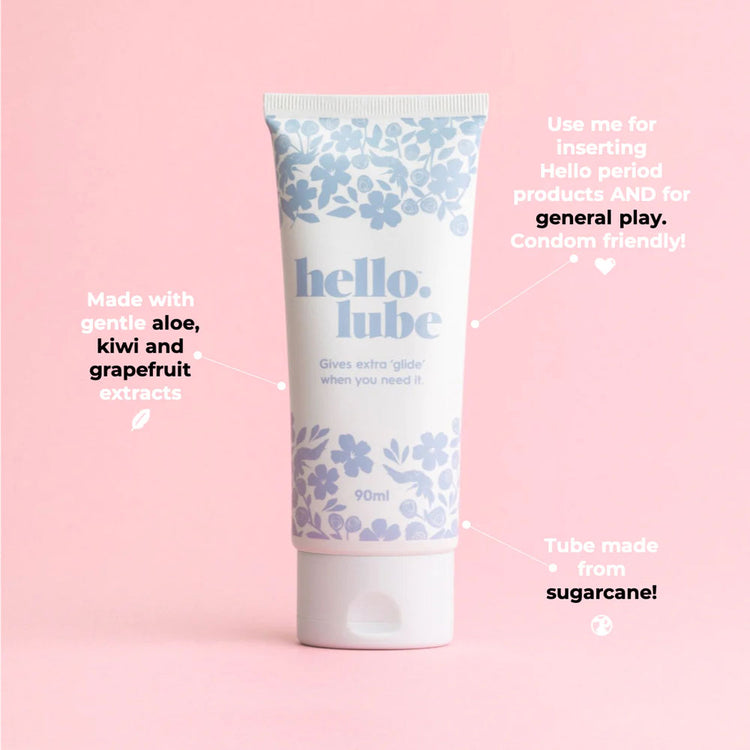 Made with gentle aloe, kiwi and grapefruit extracts

hello.™ lube

Gives extra 'glide' when you need it.

90ml

Use me for inserting Hello period products AND for general play. Condom friendly!

Tube made from sugarcane!